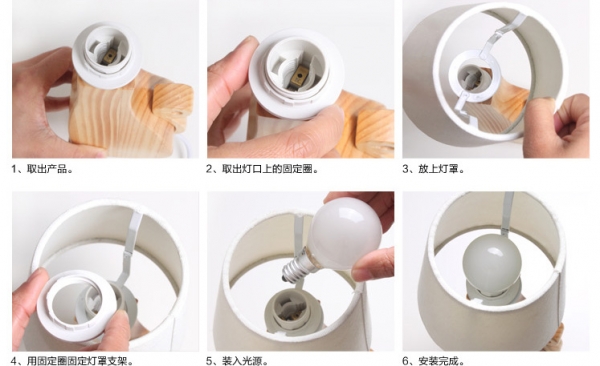 1、取出产品。

2、取出灯口上的固定圈。

3、放上灯罩。

4、用固定圈固定灯罩支架。

5、装入光源。

6、安装完成。